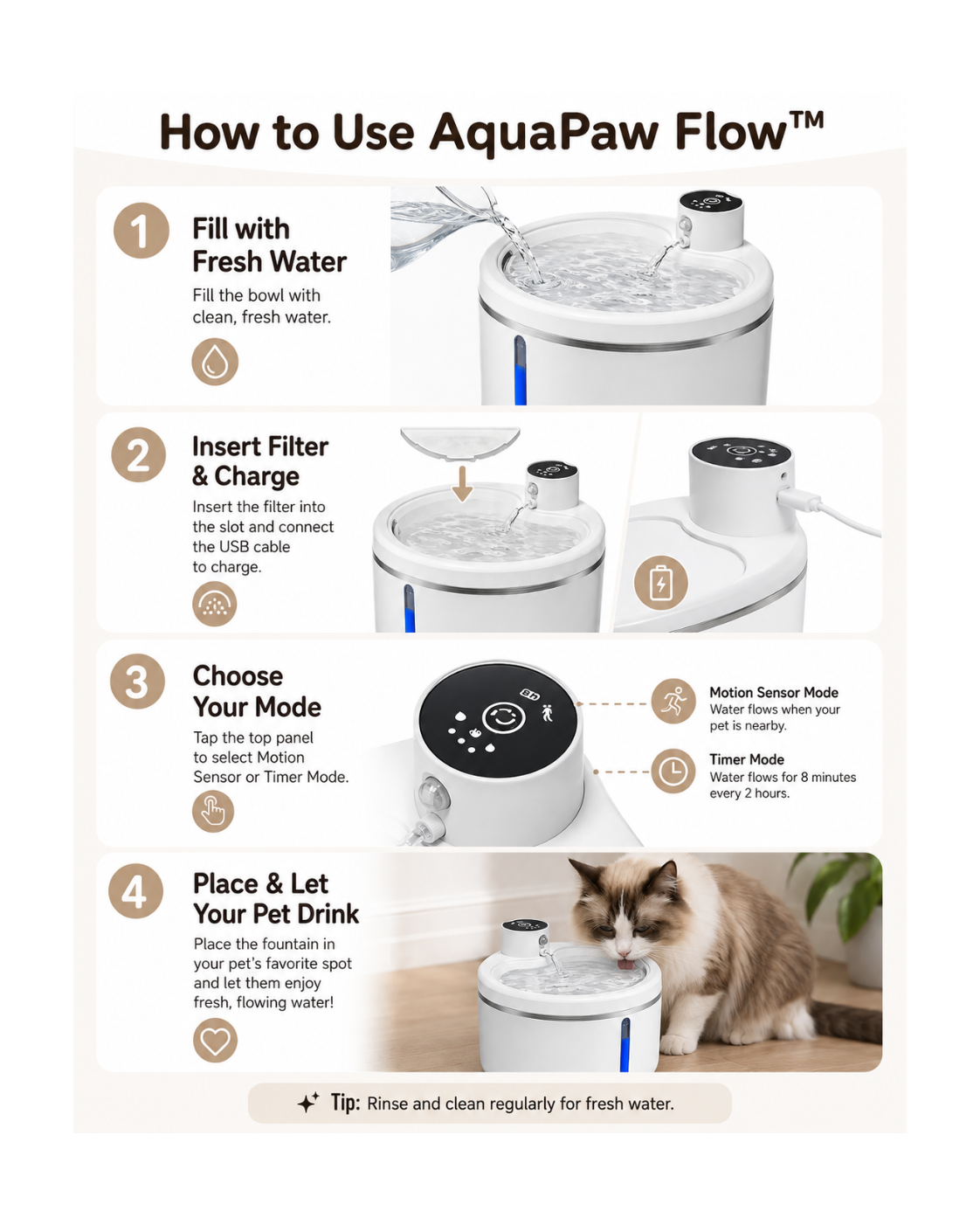 How to Use AquaPaw Flow™

1

Fill with Fresh Water

Fill the bowl with clean, fresh water.

2

Insert Filter & Charge

Insert the filter into the slot and connect the USB cable to charge.

3

Choose Your Mode

Tap the top panel to select Motion Sensor or Timer Mode.

Motion Sensor Mode
Water flows when your pet is nearby.

Timer Mode
Water flows for 8 minutes every 2 hours.

4

Place & Let Your Pet Drink

Place the fountain in your pet's favorite spot and let them enjoy fresh, flowing water!

Tip: Rinse and clean regularly for fresh water.